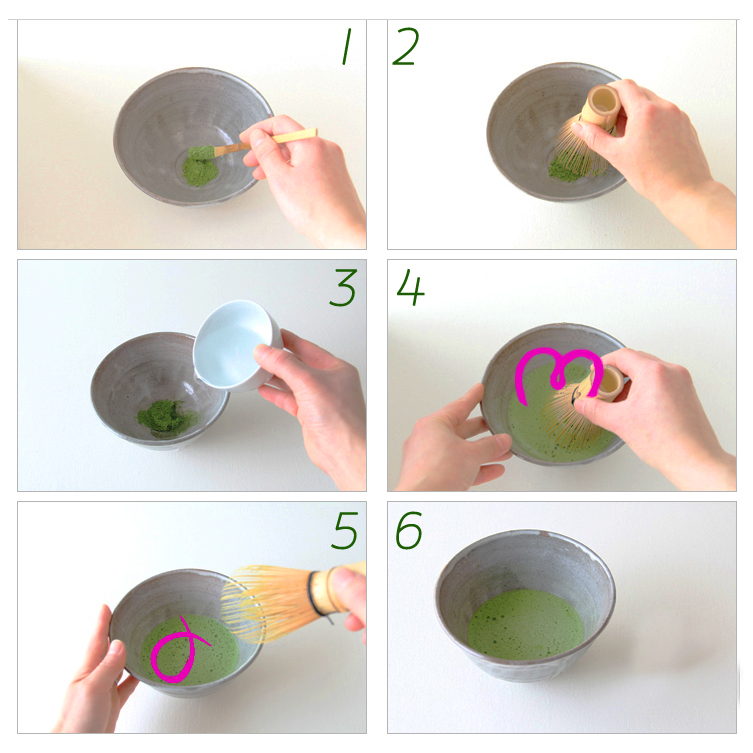 1
2
3
4
5
6